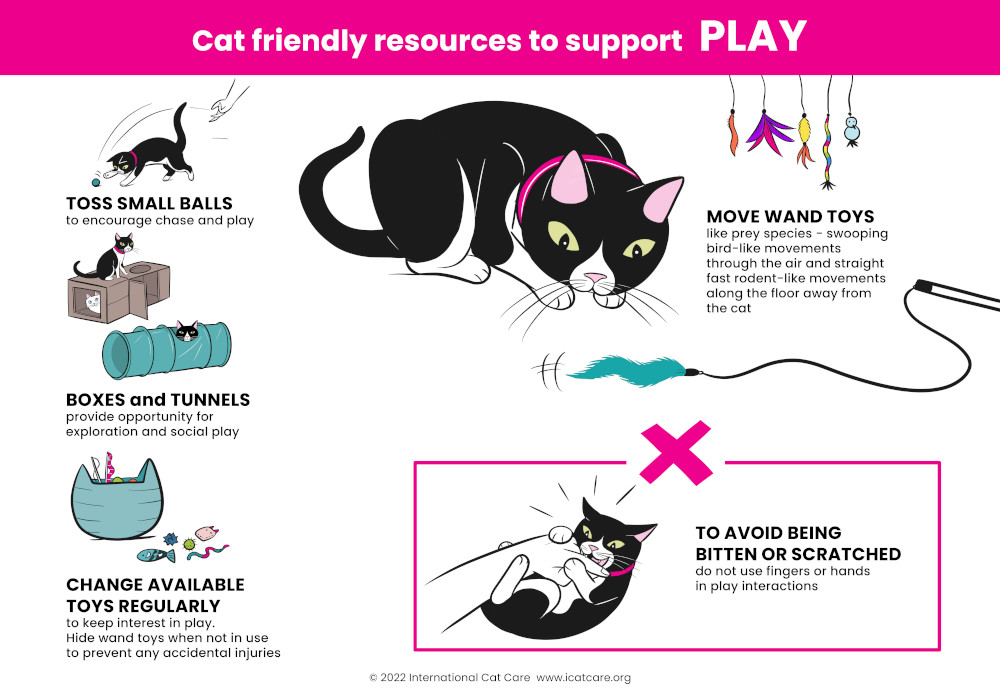 Cat friendly resources to support PLAY

TOSS SMALL BALLS
to encourage chase and play

BOXES and TUNNELS
provide opportunity for exploration and social play

CHANGE AVAILABLE TOYS REGULARLY
to keep interest in play.
Hide wand toys when not in use to prevent any accidental injuries

MOVE WAND TOYS
like prey species - swooping bird-like movements through the air and straight fast rodent-like movements along the floor away from the cat

TO AVOID BEING BITTEN OR SCRATCHED
do not use fingers or hands in play interactions

© 2022 International Cat Care www.icatcare.org